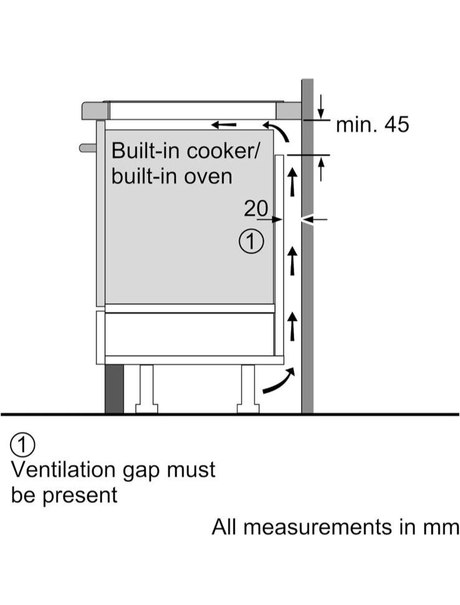 min. 45

Built-in cooker/ built-in oven

20

①

①
Ventilation gap must be present

All measurements in mm